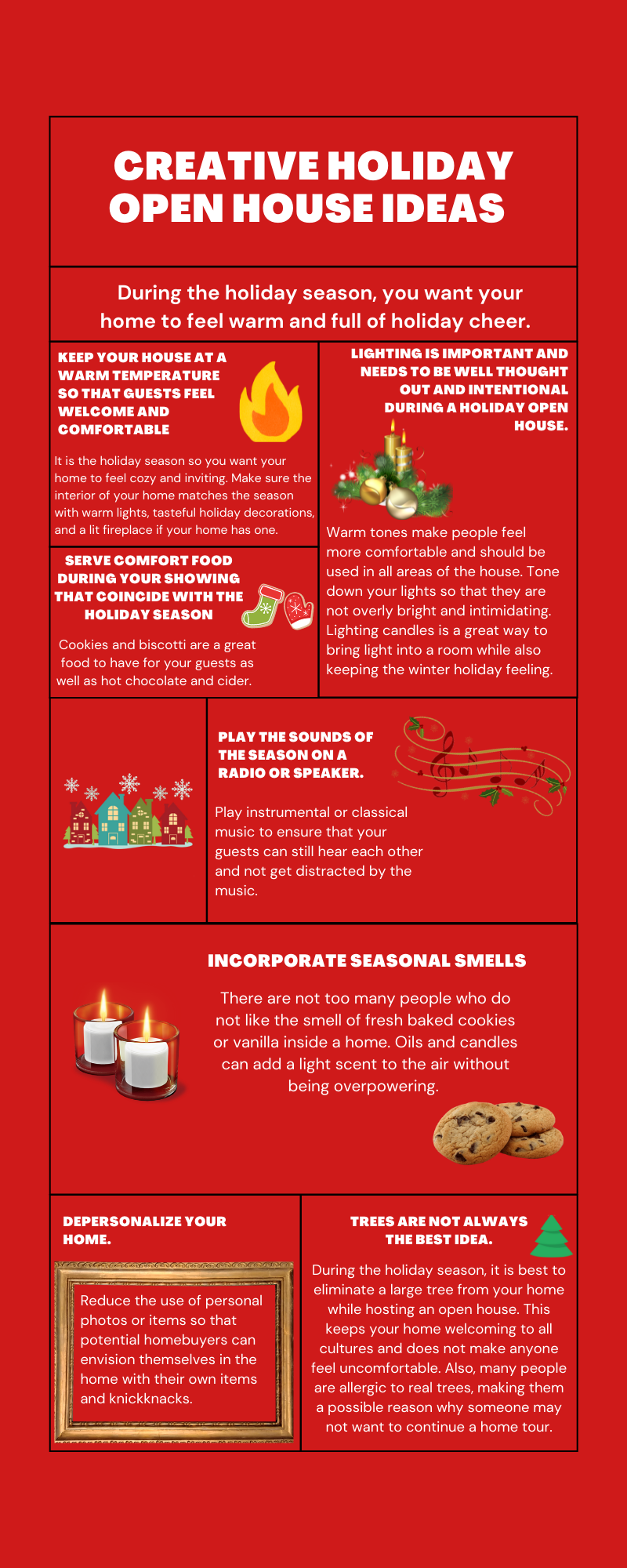 CREATIVE HOLIDAY OPEN HOUSE IDEAS

During the holiday season, you want your home to feel warm and full of holiday cheer.

KEEP YOUR HOUSE AT A WARM TEMPERATURE SO THAT GUESTS FEEL WELCOME AND COMFORTABLE

It is the holiday season so you want your home to feel cozy and inviting. Make sure the interior of your home matches the season with warm lights, tasteful holiday decorations, and a lit fireplace if your home has one.

SERVE COMFORT FOOD DURING YOUR SHOWING THAT COINCIDE WITH THE HOLIDAY SEASON

Cookies and biscotti are a great food to have for your guests as well as hot chocolate and cider.

LIGHTING IS IMPORTANT AND NEEDS TO BE WELL THOUGHT OUT AND INTENTIONAL DURING A HOLIDAY OPEN HOUSE.

Warm tones make people feel more comfortable and should be used in all areas of the house. Tone down your lights so that they are not overly bright and intimidating. Lighting candles is a great way to bring light into a room while also keeping the winter holiday feeling.

PLAY THE SOUNDS OF THE SEASON ON A RADIO OR SPEAKER.

Play instrumental or classical music to ensure that your guests can still hear each other and not get distracted by the music.

INCORPORATE SEASONAL SMELLS

There are not too many people who do not like the smell of fresh baked cookies or vanilla inside a home. Oils and candles can add a light scent to the air without being overpowering.

DEPERSONALIZE YOUR HOME.

Reduce the use of personal photos or items so that potential homebuyers can envision themselves in the home with their own items and knickknacks.

TREES ARE NOT ALWAYS THE BEST IDEA.

During the holiday season, it is best to eliminate a large tree from your home while hosting an open house. This keeps your home welcoming to all cultures and does not make anyone feel uncomfortable. Also, many people are allergic to real trees, making them a possible reason why someone may not want to continue a home tour.